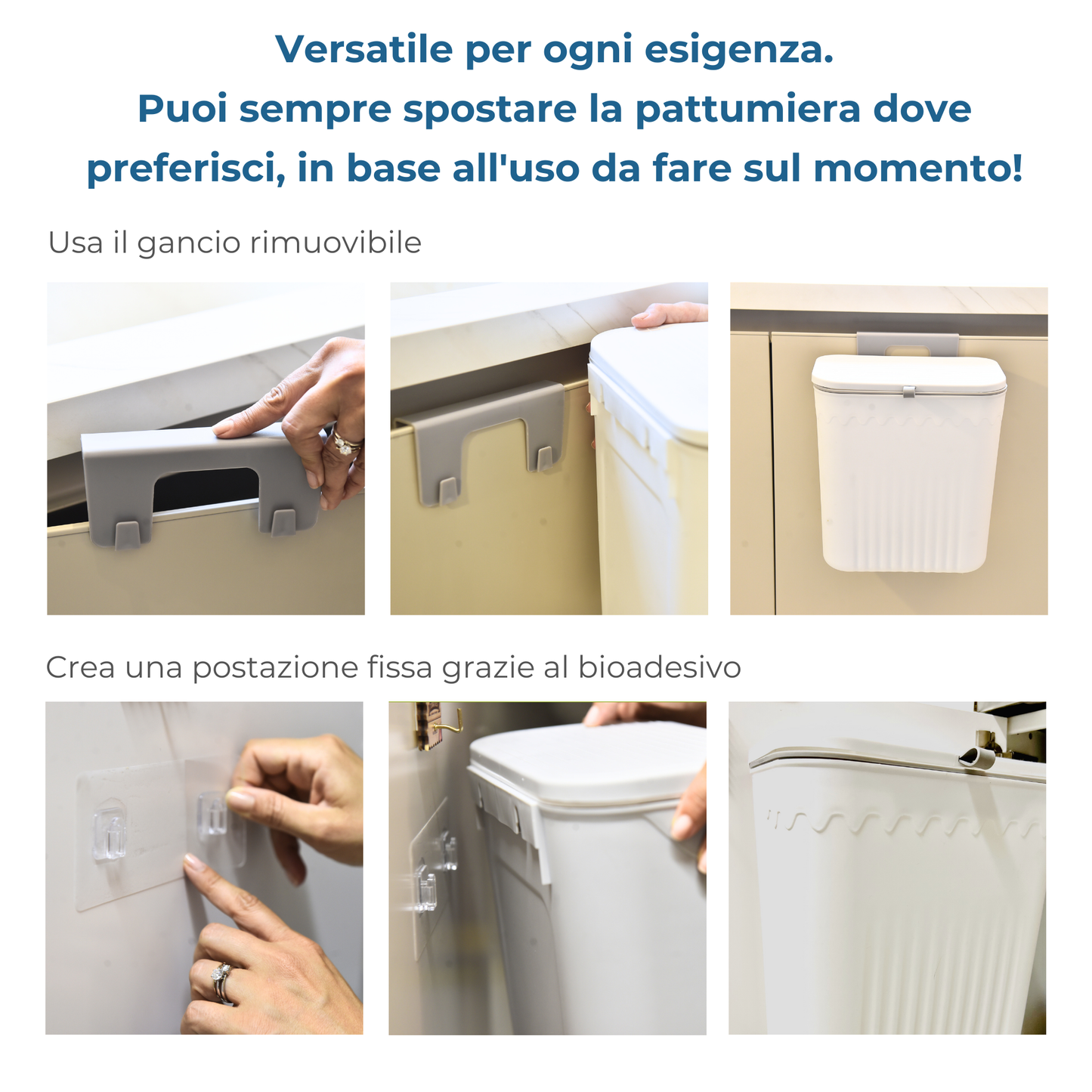 Versatile per ogni esigenza.
Puoi sempre spostare la pattumiera dove preferisci, in base all'uso da fare sul momento!

Usa il gancio rimuovibile

Crea una postazione fissa grazie al bioadesivo