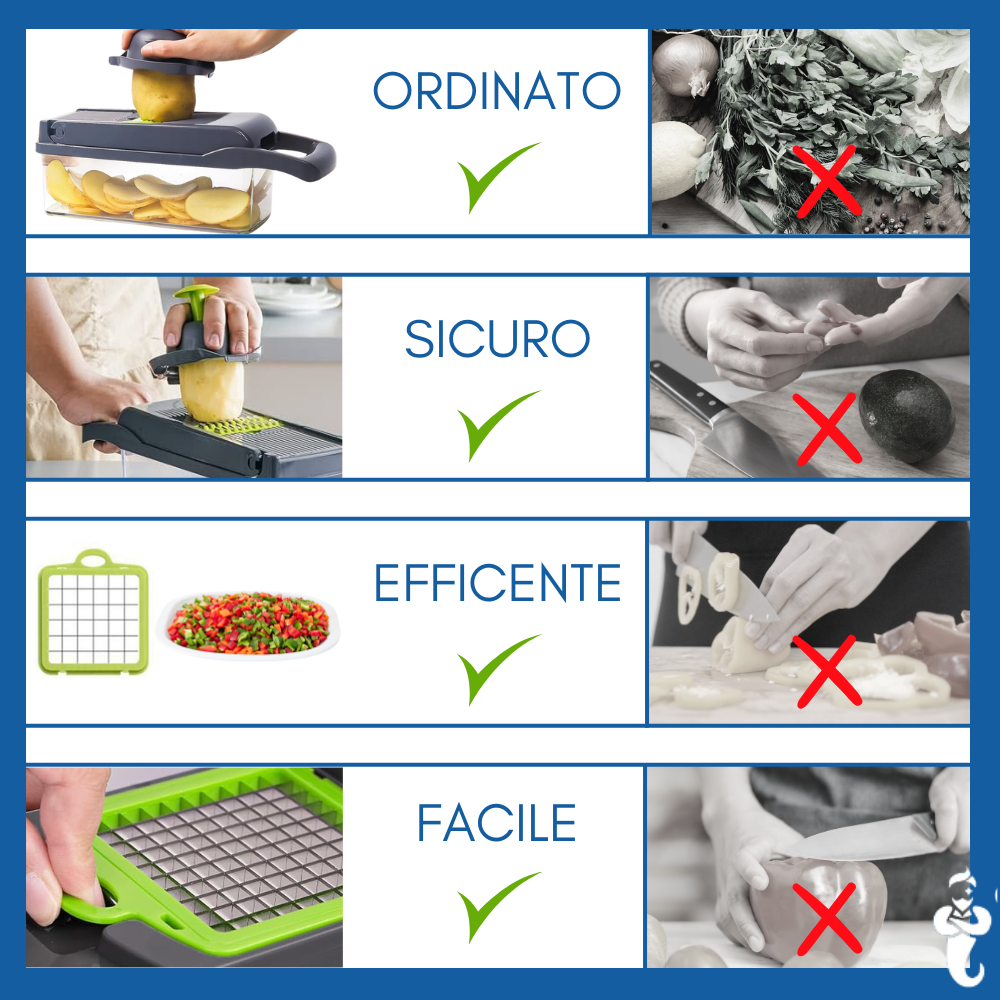 ORDINATO

SICURO

EFFICENTE

FACILE